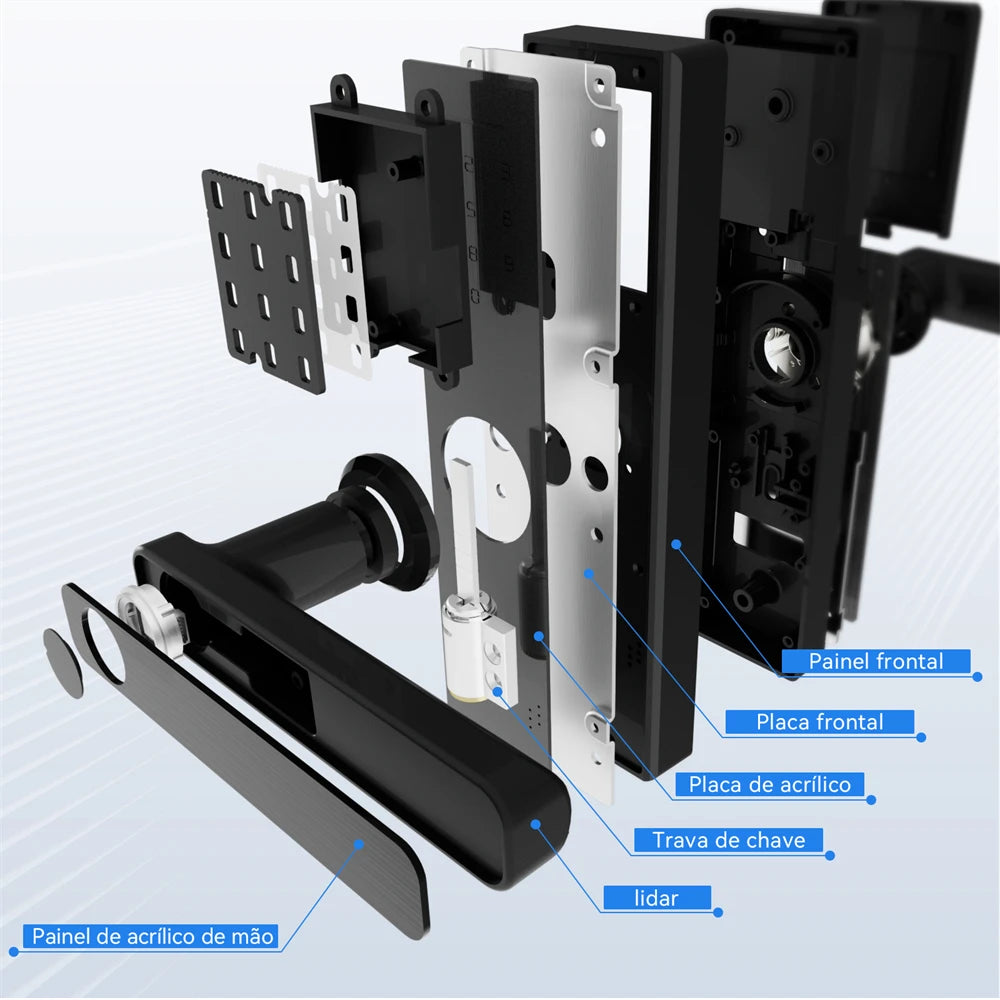 Painel frontal

Placa frontal

Placa de acrílico

Trava de chave

lidar

Painel de acrílico de mão